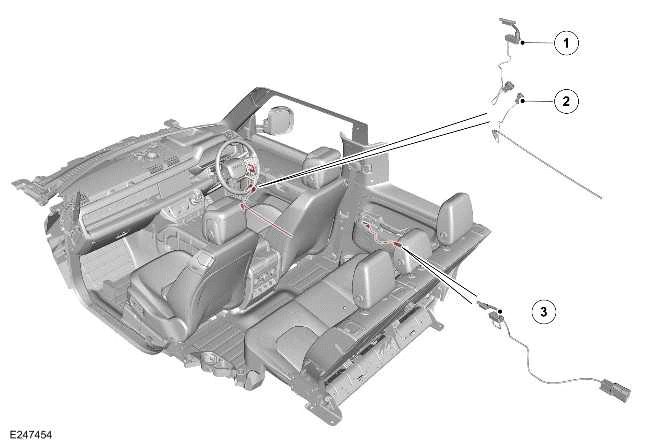 1
2
3
E247454